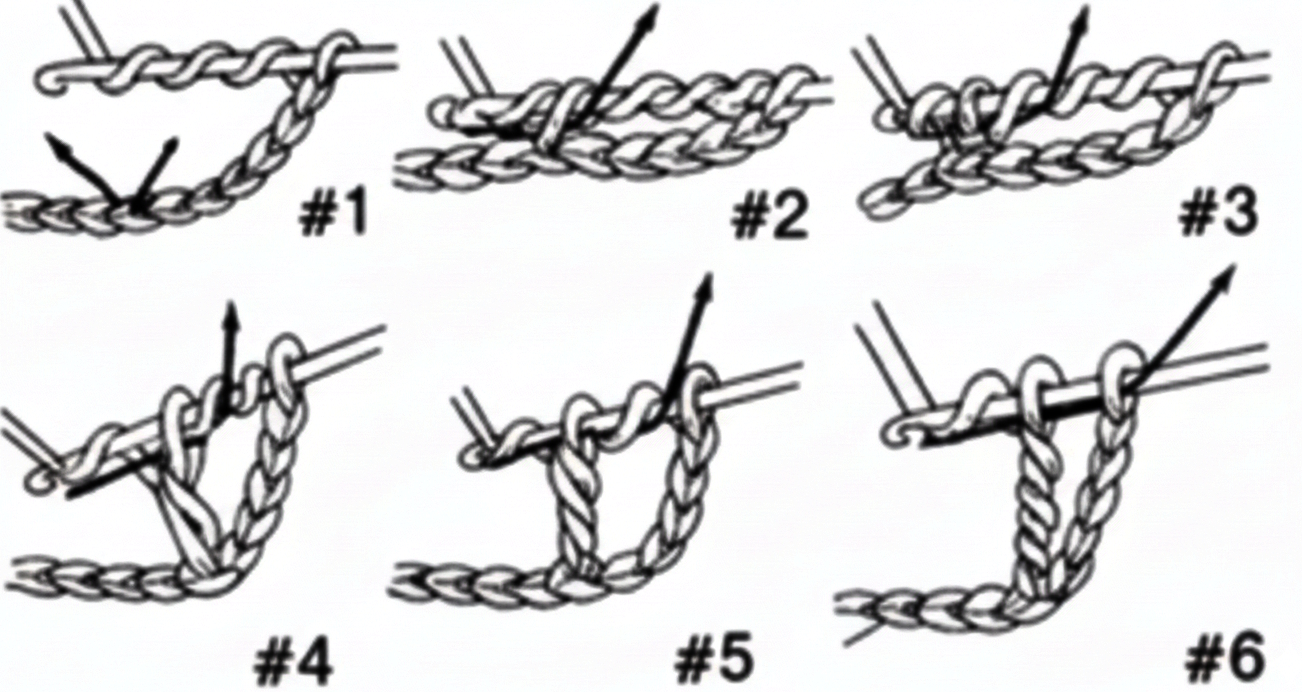 #1 #2 #3

#4 #5 #6