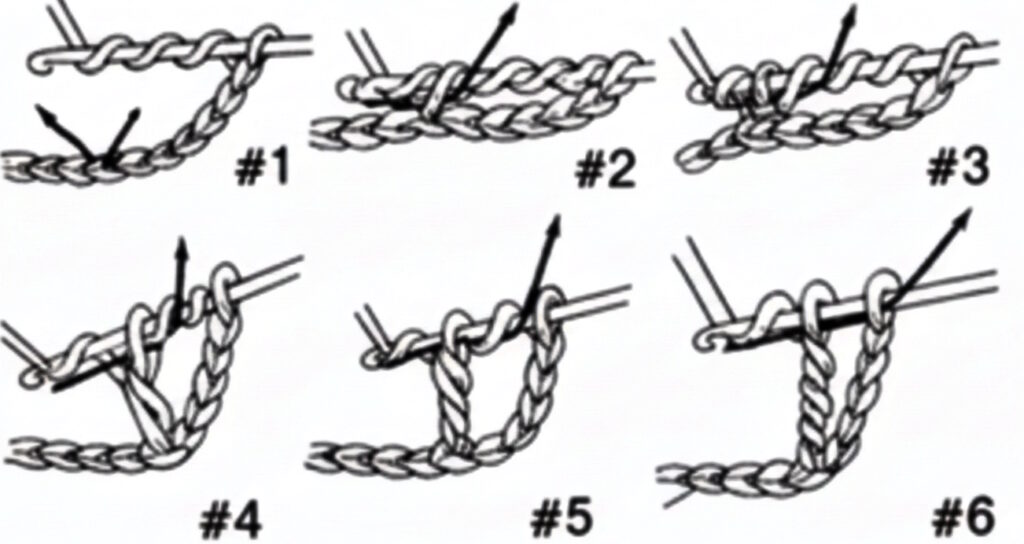 #1

#2

#3

#4

#5

#6