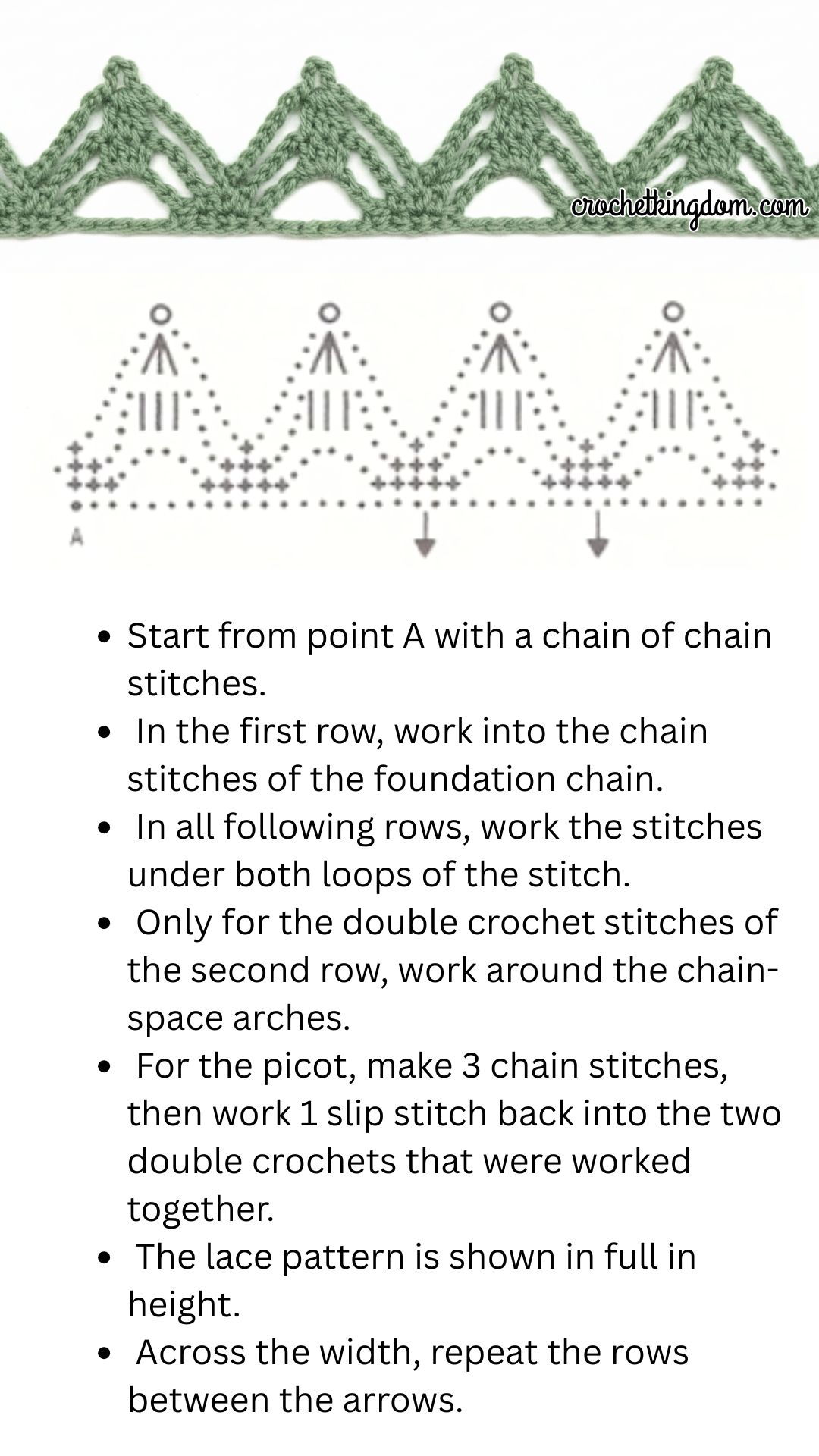 crochetkingdom.com

A

- Start from point A with a chain of chain stitches.
- In the first row, work into the chain stitches of the foundation chain.
- In all following rows, work the stitches under both loops of the stitch.
- Only for the double crochet stitches of the second row, work around the chain-space arches.
- For the picot, make 3 chain stitches, then work 1 slip stitch back into the two double crochets that were worked together.
- The lace pattern is shown in full in height.
- Across the width, repeat the rows between the arrows.