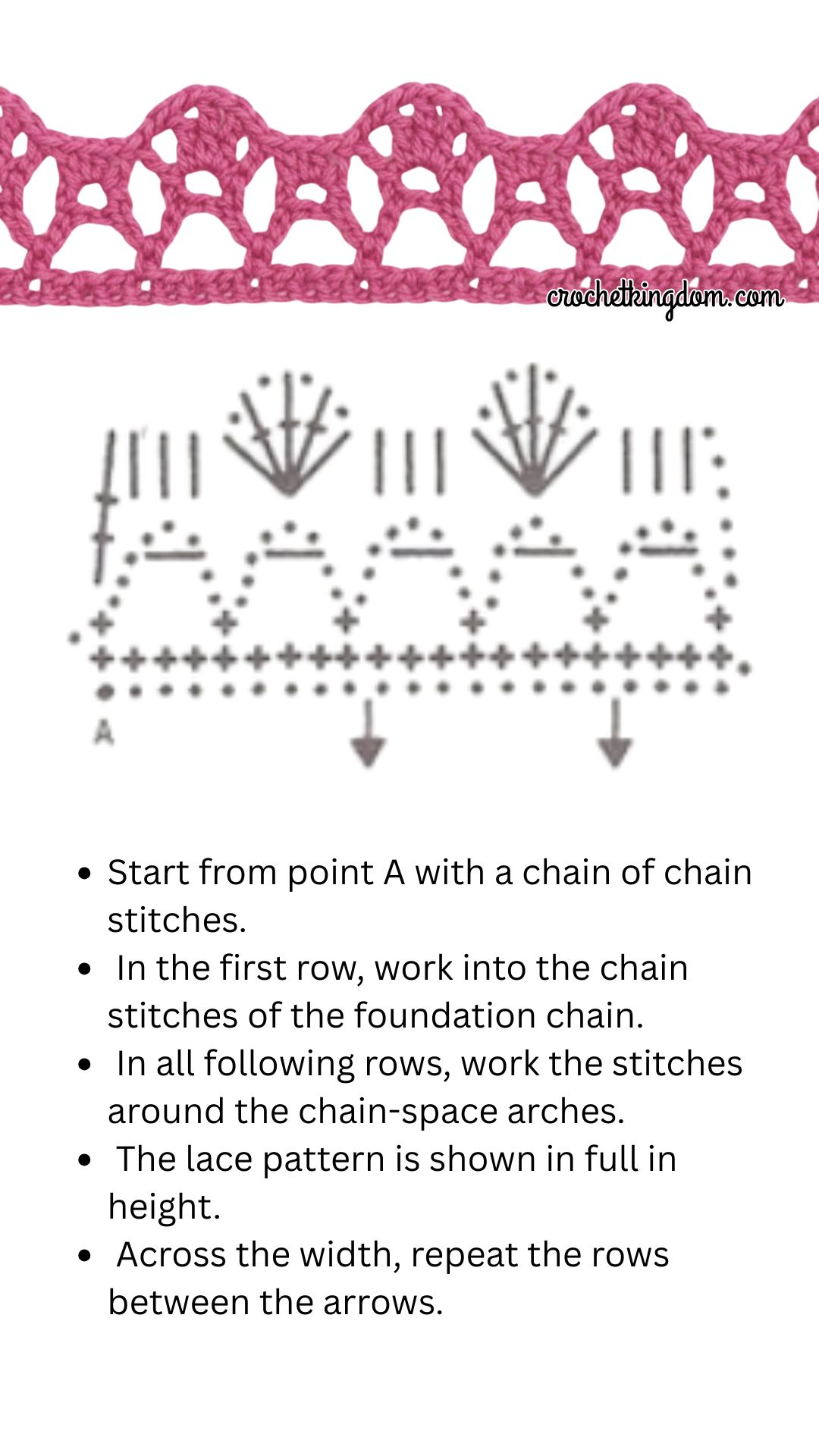 crochetkingdom.com

A

- Start from point A with a chain of chain stitches.
- In the first row, work into the chain stitches of the foundation chain.
- In all following rows, work the stitches around the chain-space arches.
- The lace pattern is shown in full in height.
- Across the width, repeat the rows between the arrows.