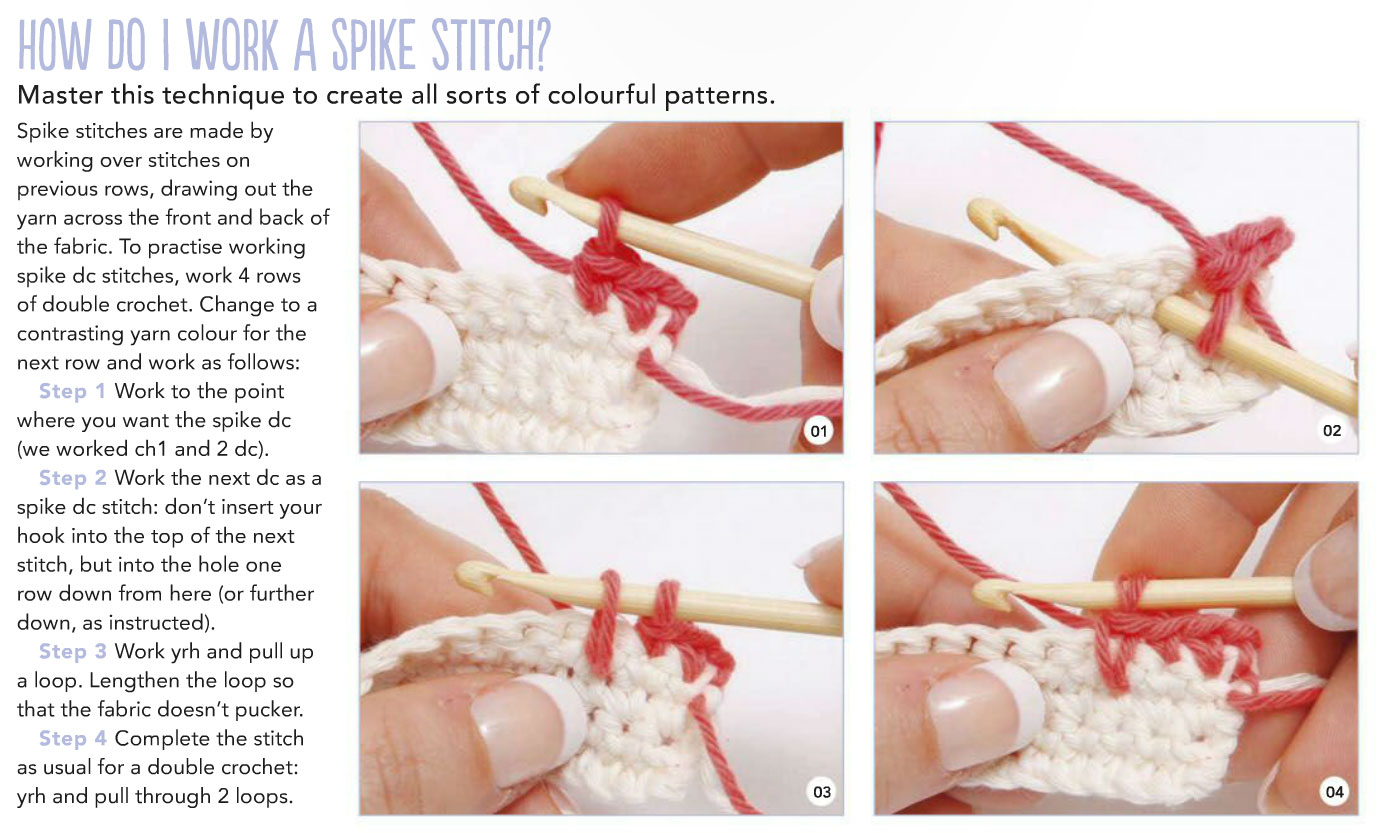 HOW DO I WORK A SPIKE STITCH?

Master this technique to create all sorts of colourful patterns.

Spike stitches are made by working over stitches on previous rows, drawing out the yarn across the front and back of the fabric. To practise working spike dc stitches, work 4 rows of double crochet. Change to a contrasting yarn colour for the next row and work as follows:

Step 1 Work to the point where you want the spike dc (we worked ch1 and 2 dc).

Step 2 Work the next dc as a spike dc stitch: don't insert your hook into the top of the next stitch, but into the hole one row down from here (or further down, as instructed).

Step 3 Work yrh and pull up a loop. Lengthen the loop so that the fabric doesn't pucker.

Step 4 Complete the stitch as usual for a double crochet: yrh and pull through 2 loops.

01

02

03

04