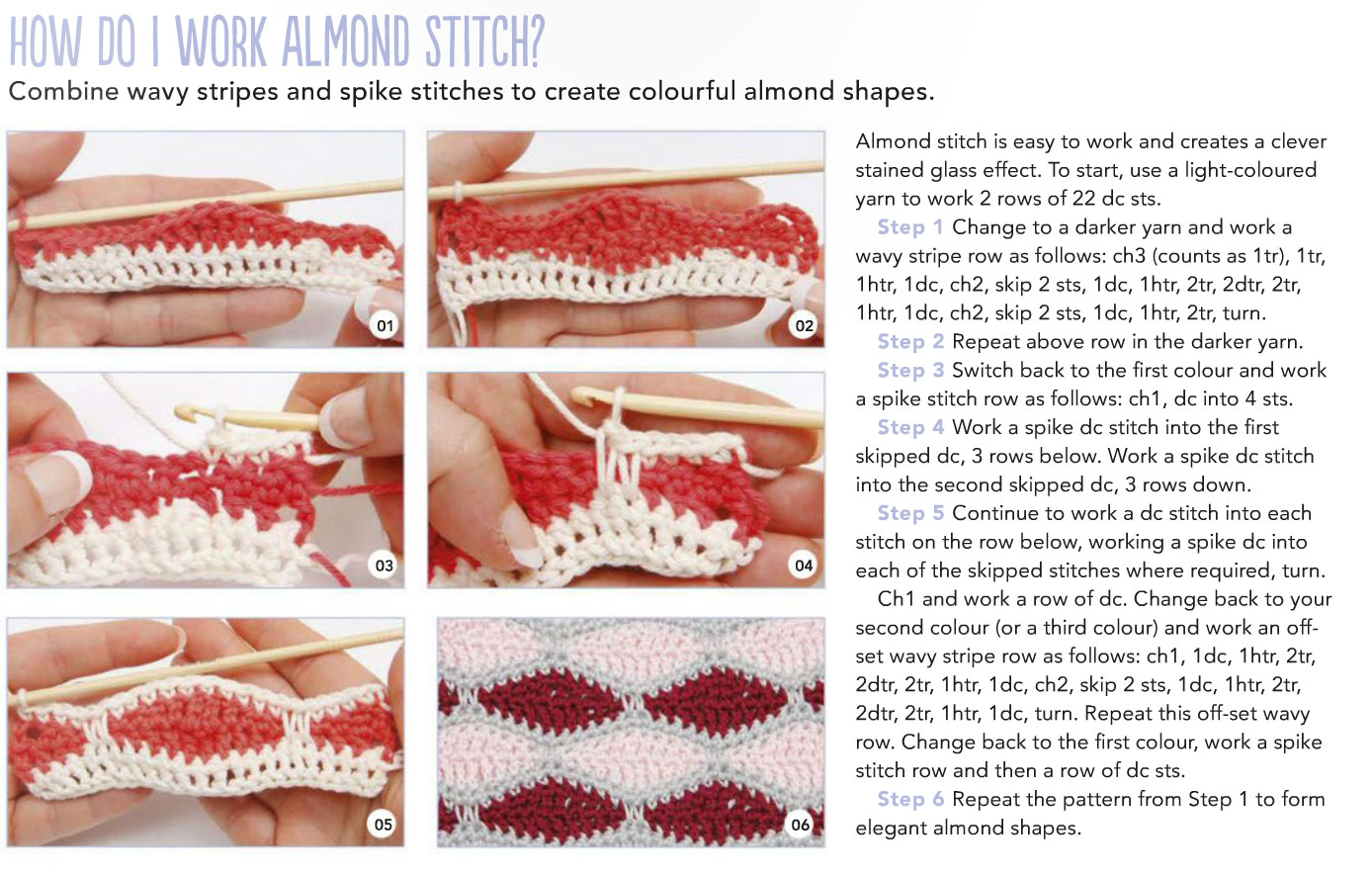 HOW DO I WORK ALMOND STITCH?

Combine wavy stripes and spike stitches to create colourful almond shapes.

01

02

03

04

05

06

Almond stitch is easy to work and creates a clever stained glass effect. To start, use a light-coloured yarn to work 2 rows of 22 dc sts.

Step 1 Change to a darker yarn and work a wavy stripe row as follows: ch3 (counts as 1tr), 1tr, 1htr, 1dc, ch2, skip 2 sts, 1dc, 1htr, 2tr, 2dtr, 2tr, 1htr, 1dc, ch2, skip 2 sts, 1dc, 1htr, 2tr, turn.

Step 2 Repeat above row in the darker yarn.

Step 3 Switch back to the first colour and work a spike stitch row as follows: ch1, dc into 4 sts.

Step 4 Work a spike dc stitch into the first skipped dc, 3 rows below. Work a spike dc stitch into the second skipped dc, 3 rows down.

Step 5 Continue to work a dc stitch into each stitch on the row below, working a spike dc into each of the skipped stitches where required, turn.

Ch1 and work a row of dc. Change back to your second colour (or a third colour) and work an off-set wavy stripe row as follows: ch1, 1dc, 1htr, 2tr, 2dtr, 2tr, 1htr, 1dc, ch2, skip 2 sts, 1dc, 1htr, 2tr, 2dtr, 2tr, 1htr, 1dc, turn. Repeat this off-set wavy row. Change back to the first colour, work a spike stitch row and then a row of dc sts.

Step 6 Repeat the pattern from Step 1 to form elegant almond shapes.