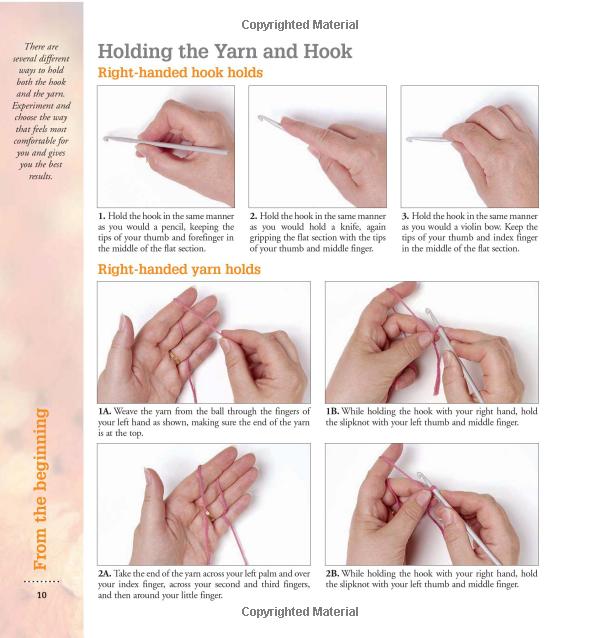 Copyrighted Material

There are several different ways to hold both the hook and the yarn. Experiment and choose the way that feels most comfortable for you and gives you the best results.

Holding the Yarn and Hook

Right-handed hook holds

1. Hold the hook in the same manner as you would a pencil, keeping the tips of your thumb and forefinger in the middle of the flat section.

2. Hold the hook in the same manner as you would hold a knife, again gripping the flat section with the tips of your thumb and middle finger.

3. Hold the hook in the same manner as you would a violin bow. Keep the tips of your thumb and index finger in the middle of the flat section.

Right-handed yarn holds

1A. Weave the yarn from the ball through the fingers of your left hand as shown, making sure the end of the yarn is at the top.

1B. While holding the hook with your right hand, hold the slipknot with your left thumb and middle finger.

2A. Take the end of the yarn across your left palm and over your index finger, across your second and third fingers, and then around your little finger.

2B. While holding the hook with your right hand, hold the slipknot with your left thumb and middle finger.

From the beginning

10

Copyrighted Material