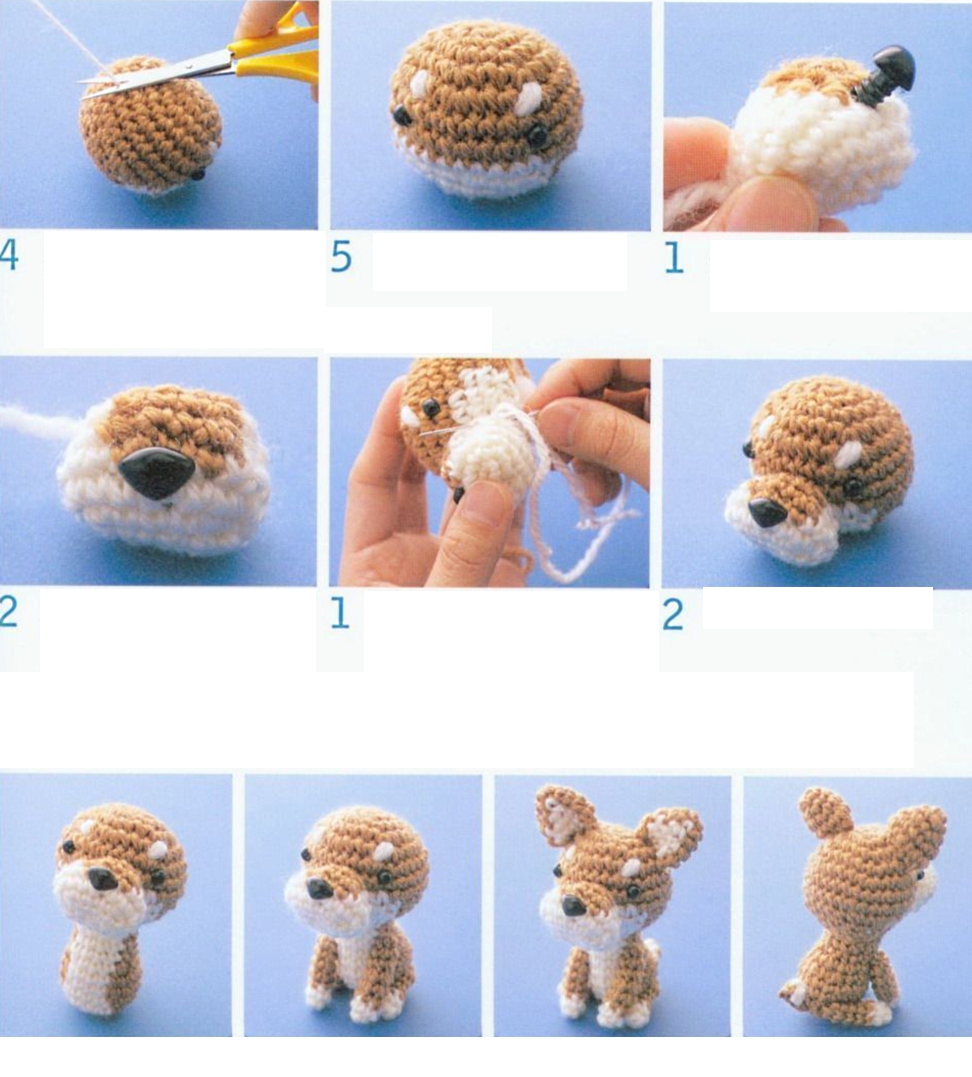 4

5

1

2

1

2